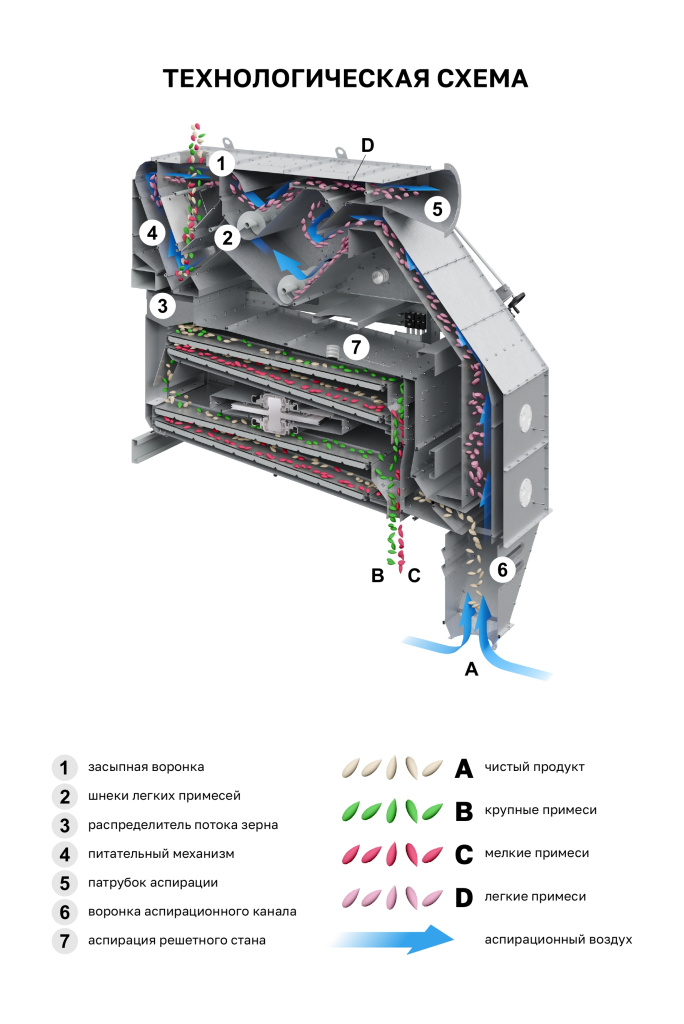 ТЕХНОЛОГИЧЕСКАЯ СХЕМА

1
D
5
4
2
3
7
B C
6
A

1 засыпная воронка
2 шнеки легких примесей
3 распределитель потока зерна
4 питательный механизм
5 патрубок аспирации
6 воронка аспирационного канала
7 аспирация решетного стана

A чистый продукт
B крупные примеси
C мелкие примеси
D легкие примеси
аспирационный воздух